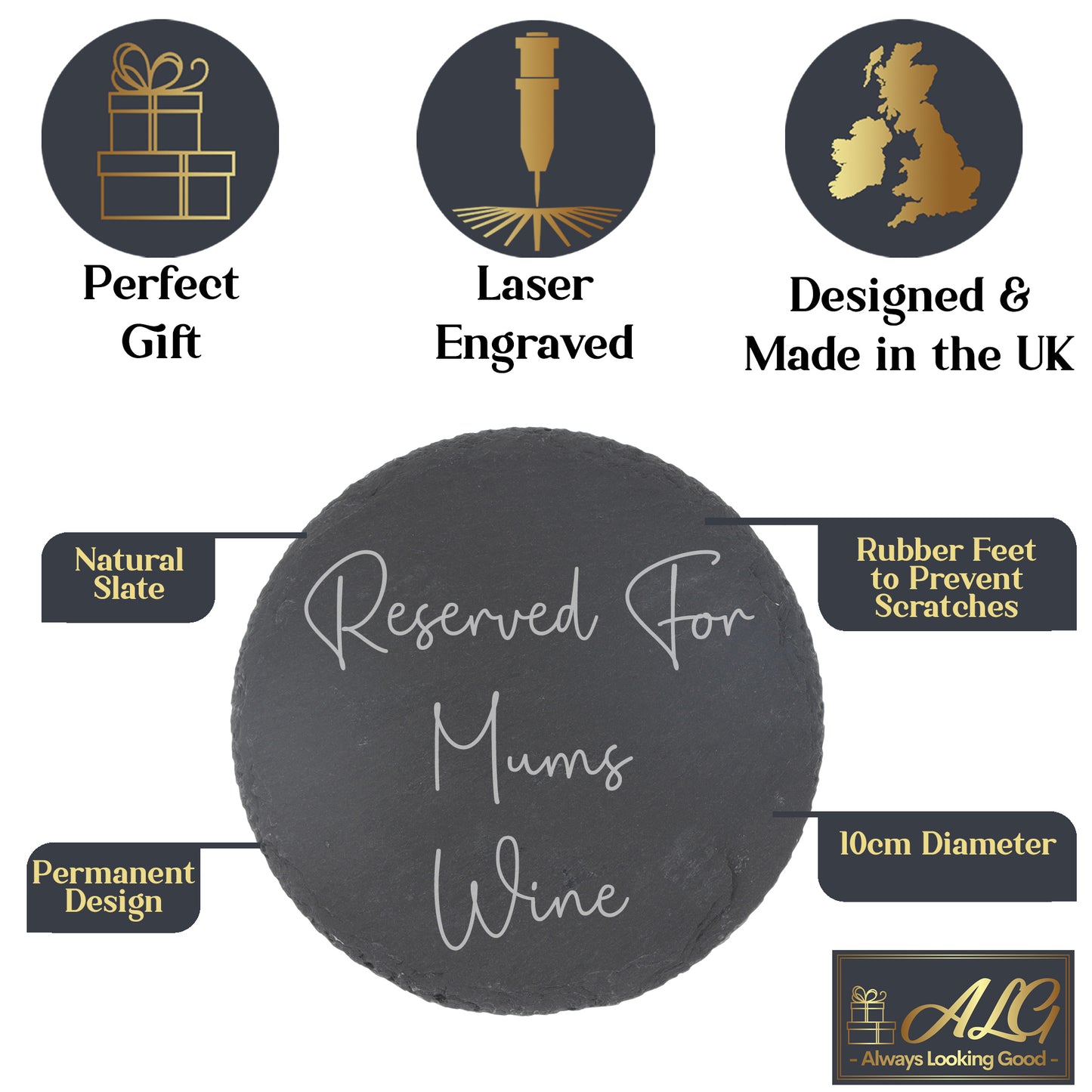 Perfect Gift

Laser Engraved

Designed & Made in the UK

Natural Slate

Rubber Feet to Prevent Scratches

Reserved For Mums Wine

Permanent Design

10cm Diameter

ALG
- Always Looking Good -