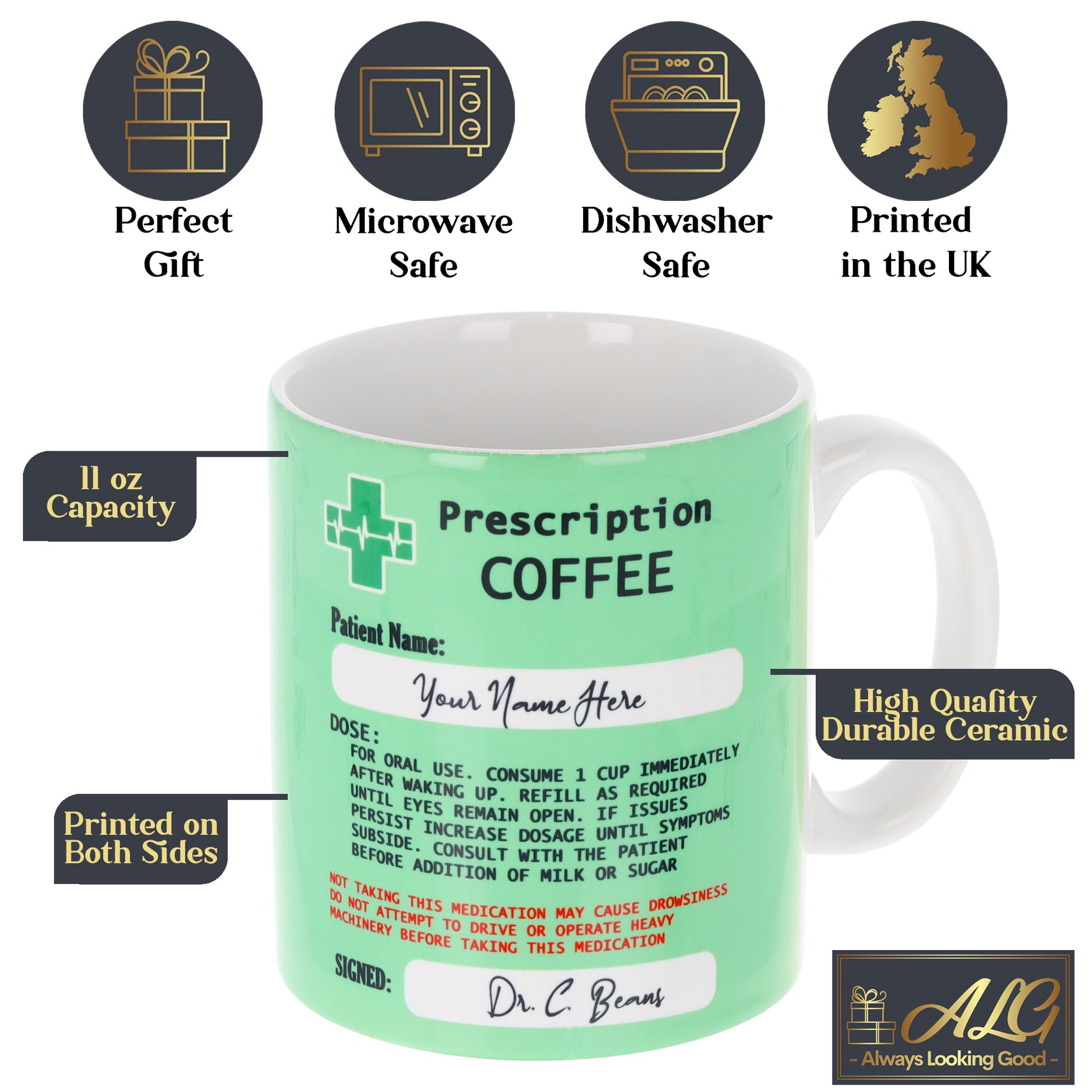 Perfect Gift

Microwave Safe

Dishwasher Safe

Printed in the UK

11 oz Capacity

Prescription
COFFEE

Patient Name:

Your Name Here

DOSE:
FOR ORAL USE. CONSUME 1 CUP IMMEDIATELY AFTER WAKING UP. REFILL AS REQUIRED UNTIL EYES REMAIN OPEN. IF ISSUES PERSIST INCREASE DOSAGE UNTIL SYMPTOMS SUBSIDE. CONSULT WITH THE PATIENT BEFORE ADDITION OF MILK OR SUGAR

NOT TAKING THIS MEDICATION MAY CAUSE DROWSINESS DO NOT ATTEMPT TO DRIVE OR OPERATE HEAVY MACHINERY BEFORE TAKING THIS MEDICATION

SIGNED: Dr. C. Beans

High Quality Durable Ceramic

Printed on Both Sides

ALG
- Always Looking Good -