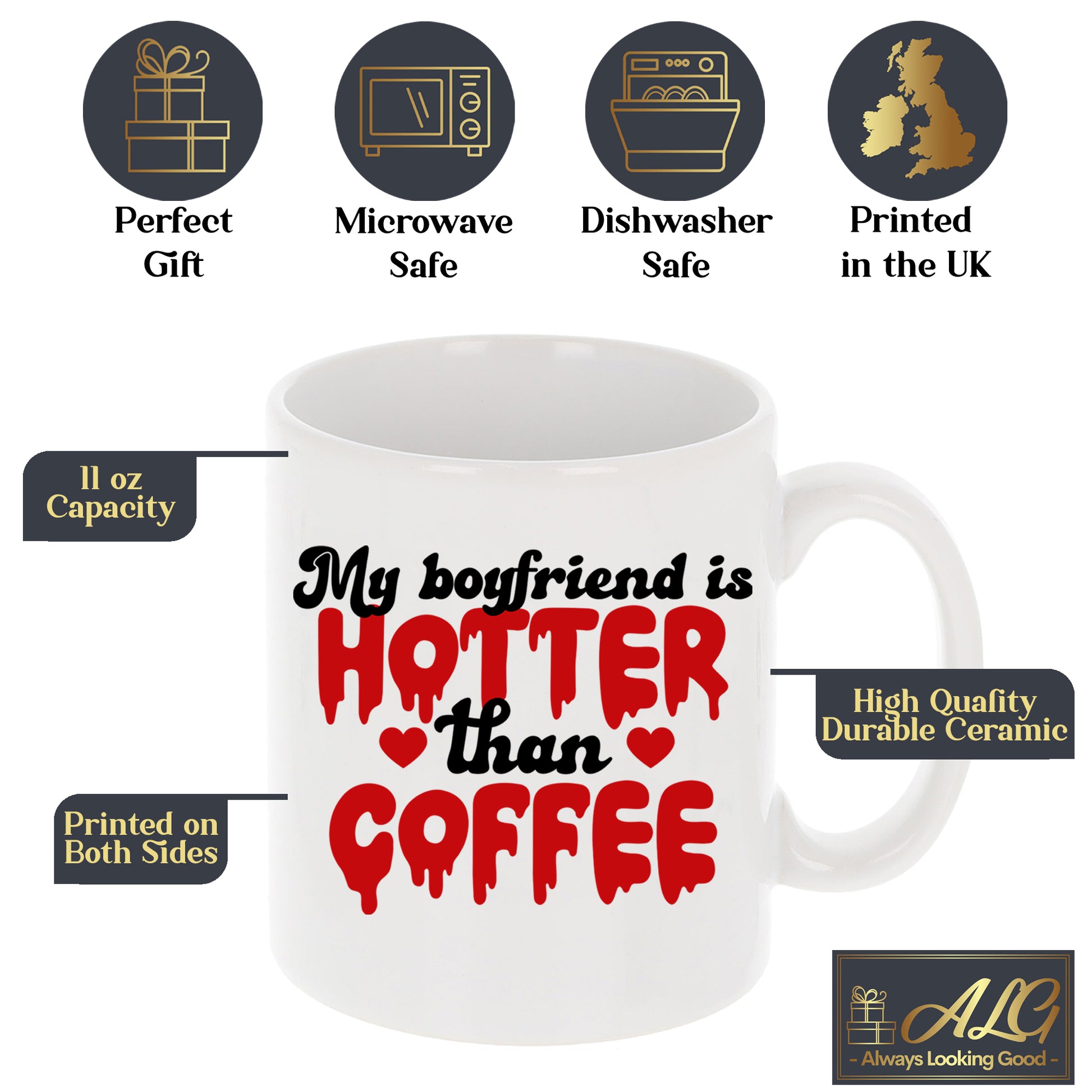 Perfect Gift

Microwave Safe

Dishwasher Safe

Printed in the UK

11 oz Capacity

My boyfriend is HOTTER than COFFEE

High Quality Durable Ceramic

Printed on Both Sides

ALG
- Always Looking Good -