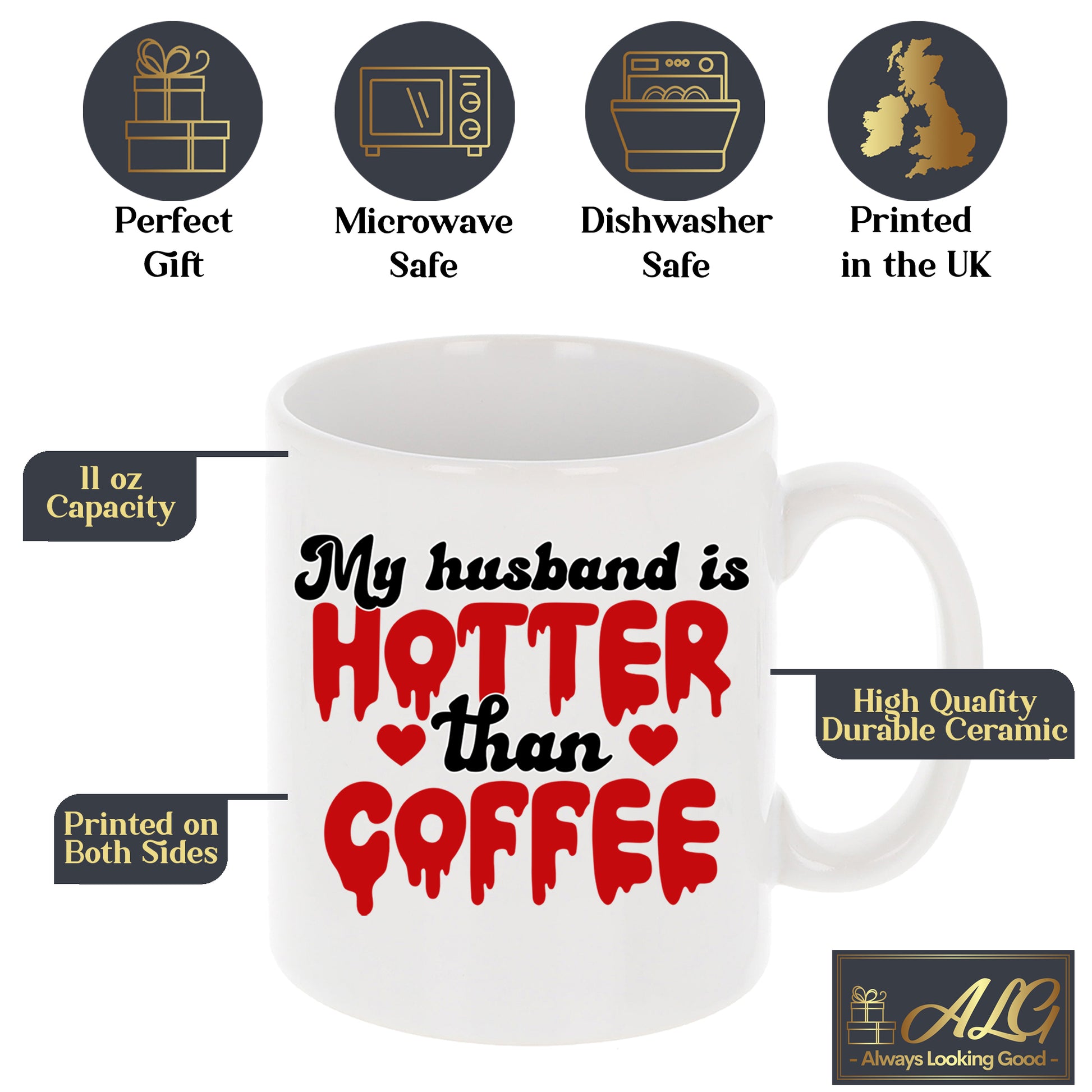 Perfect Gift

Microwave Safe

Dishwasher Safe

Printed in the UK

11 oz Capacity

My husband is HOTTER than COFFEE

High Quality Durable Ceramic

Printed on Both Sides

ALG
- Always Looking Good -