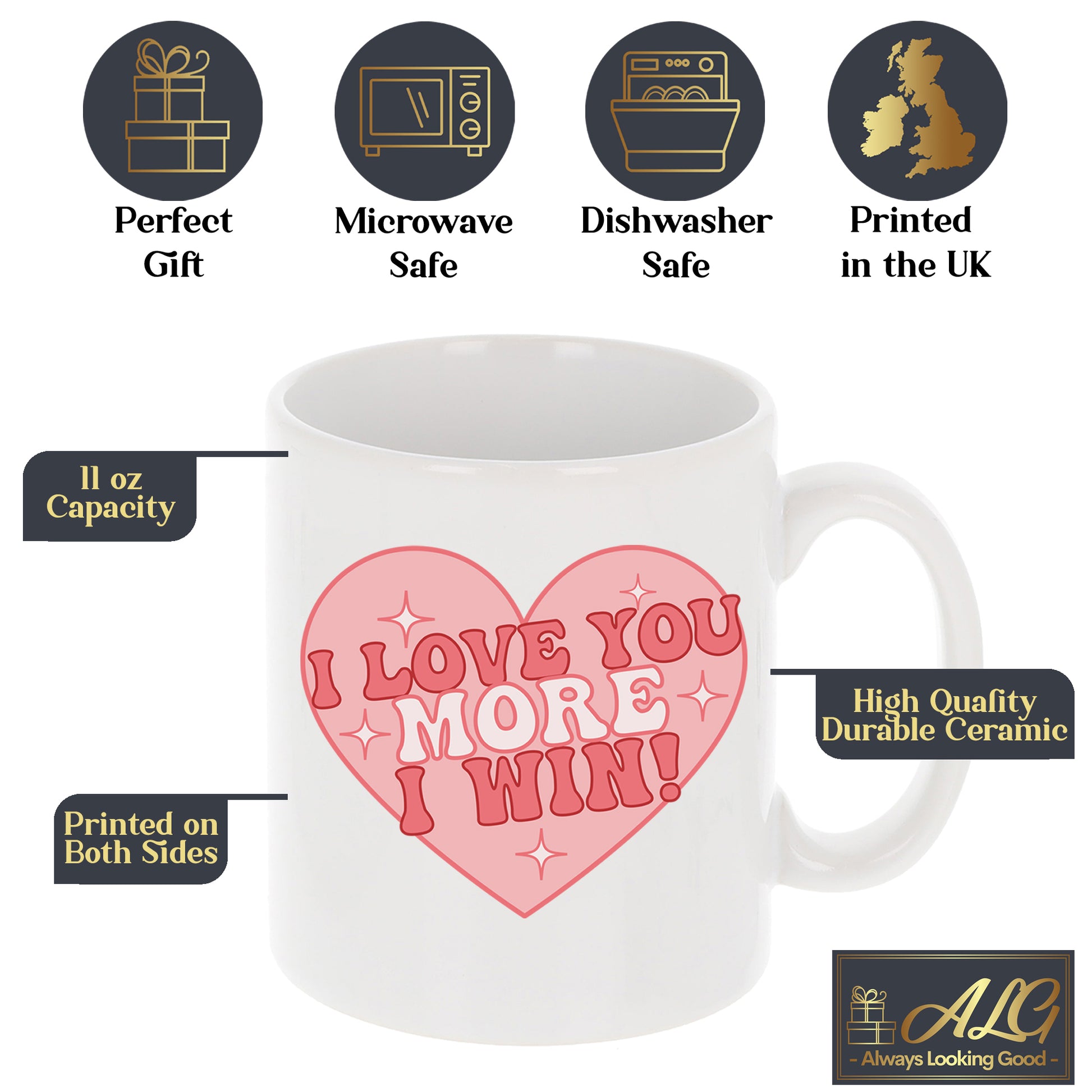 Perfect Gift

Microwave Safe

Dishwasher Safe

Printed in the UK

11 oz Capacity

I LOVE YOU MORE I WIN!

High Quality Durable Ceramic

Printed on Both Sides

ALG
- Always Looking Good -